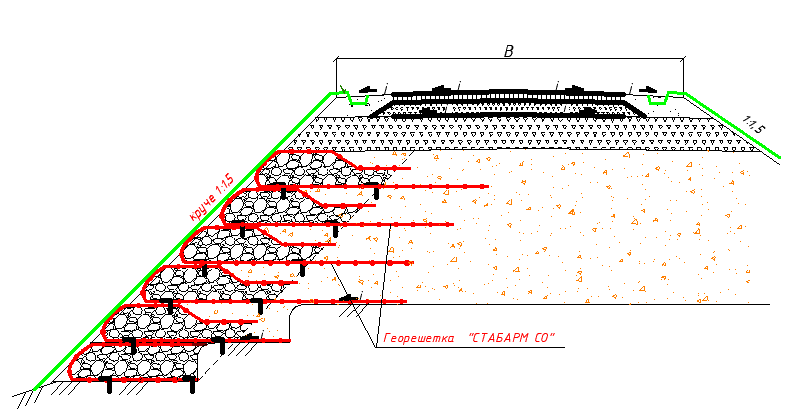 B

i

i

i

i

1:1,5

круче 1:1,5

Георешетка "СТАБАРМ СО"